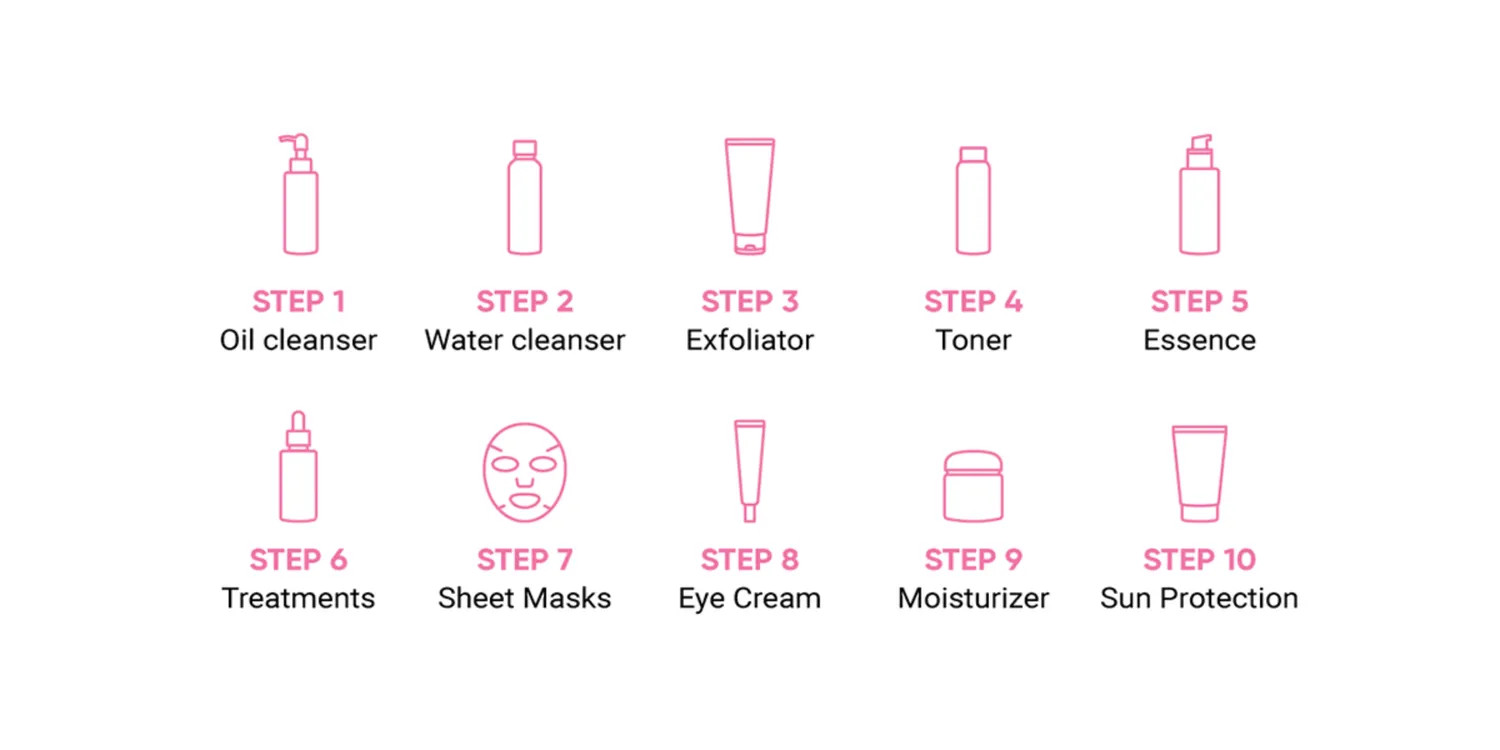 STEP 1
Oil cleanser

STEP 2
Water cleanser

STEP 3
Exfoliator

STEP 4
Toner

STEP 5
Essence

STEP 6
Treatments

STEP 7
Sheet Masks

STEP 8
Eye Cream

STEP 9
Moisturizer

STEP 10
Sun Protection